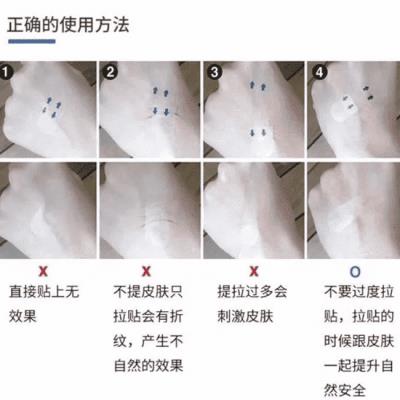 正确的使用方法

1

2

3

4

X
直接贴上无效果

X
不提皮肤只拉贴会有折纹，产生不自然的效果

X
提拉过多会刺激皮肤

O
不要过度拉贴，拉贴的时候跟皮肤一起提升自然安全