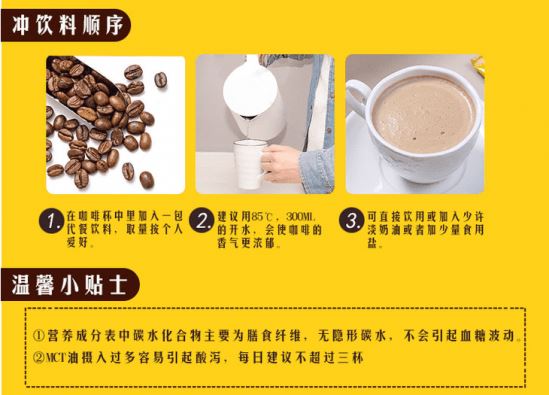 冲饮料顺序

1. 在咖啡杯中里加入一包代餐饮料，取量按个人爱好。

2. 建议用85℃，300ML的开水，会使咖啡的香气更浓郁。

3. 可直接饮用或加入少许淡奶油或者加少量食用盐。

温馨小贴士

①营养成分表中碳水化合物主要为膳食纤维，无隐形碳水，不会引起血糖波动。
②MCT油摄入过多容易引起酸泻，每日建议不超过三杯